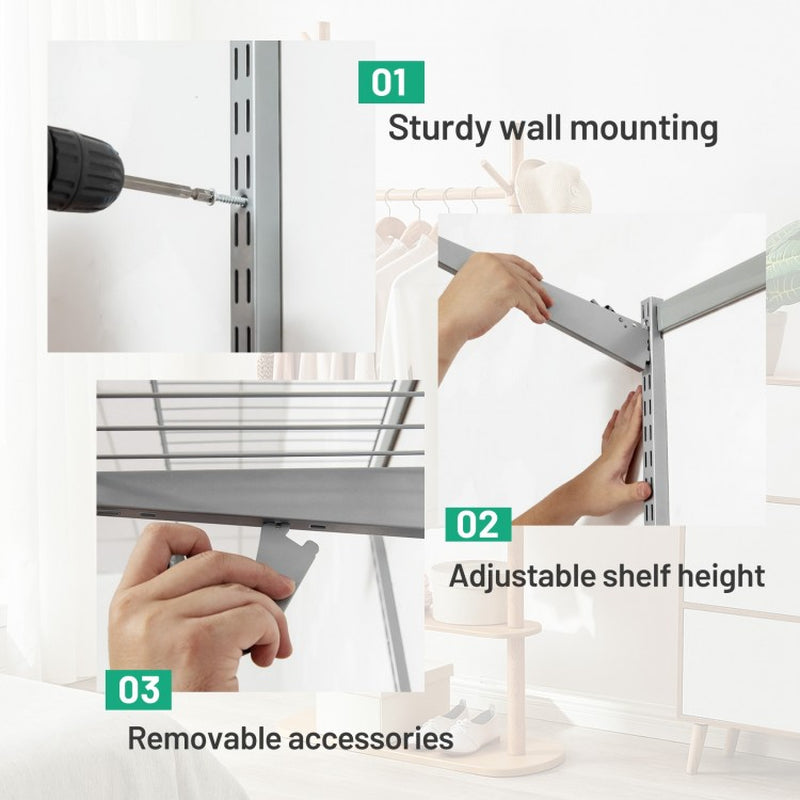 01
Sturdy wall mounting

02
Adjustable shelf height

03
Removable accessories